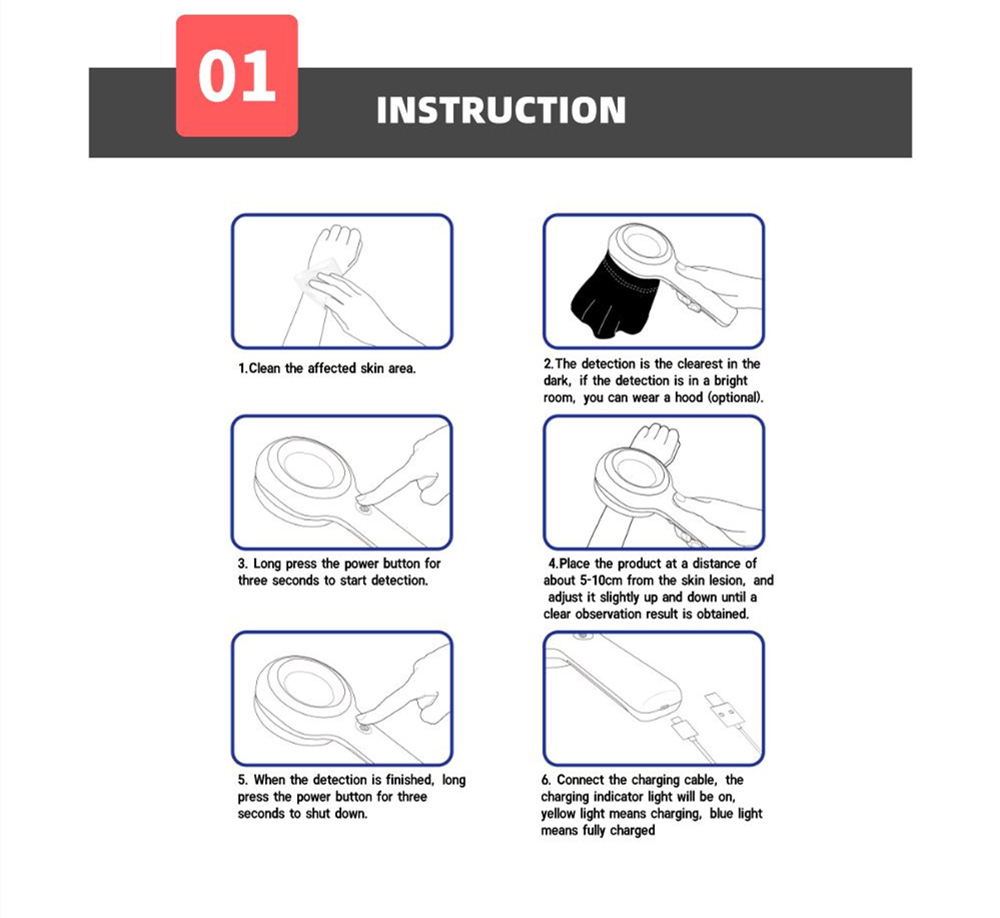 01

INSTRUCTION

1.Clean the affected skin area.

2.The detection is the clearest in the dark, if the detection is in a bright room, you can wear a hood (optional).

3. Long press the power button for three seconds to start detection.

4.Place the product at a distance of about 5-10cm from the skin lesion, and adjust it slightly up and down until a clear observation result is obtained.

5. When the detection is finished, long press the power button for three seconds to shut down.

6. Connect the charging cable, the charging indicator light will be on, yellow light means charging, blue light means fully charged